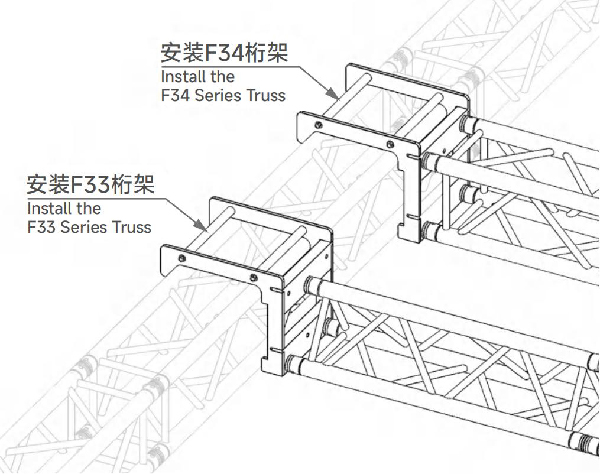 安装F34桁架
Install the
F34 Series Truss

安装F33桁架
Install the
F33 Series Truss