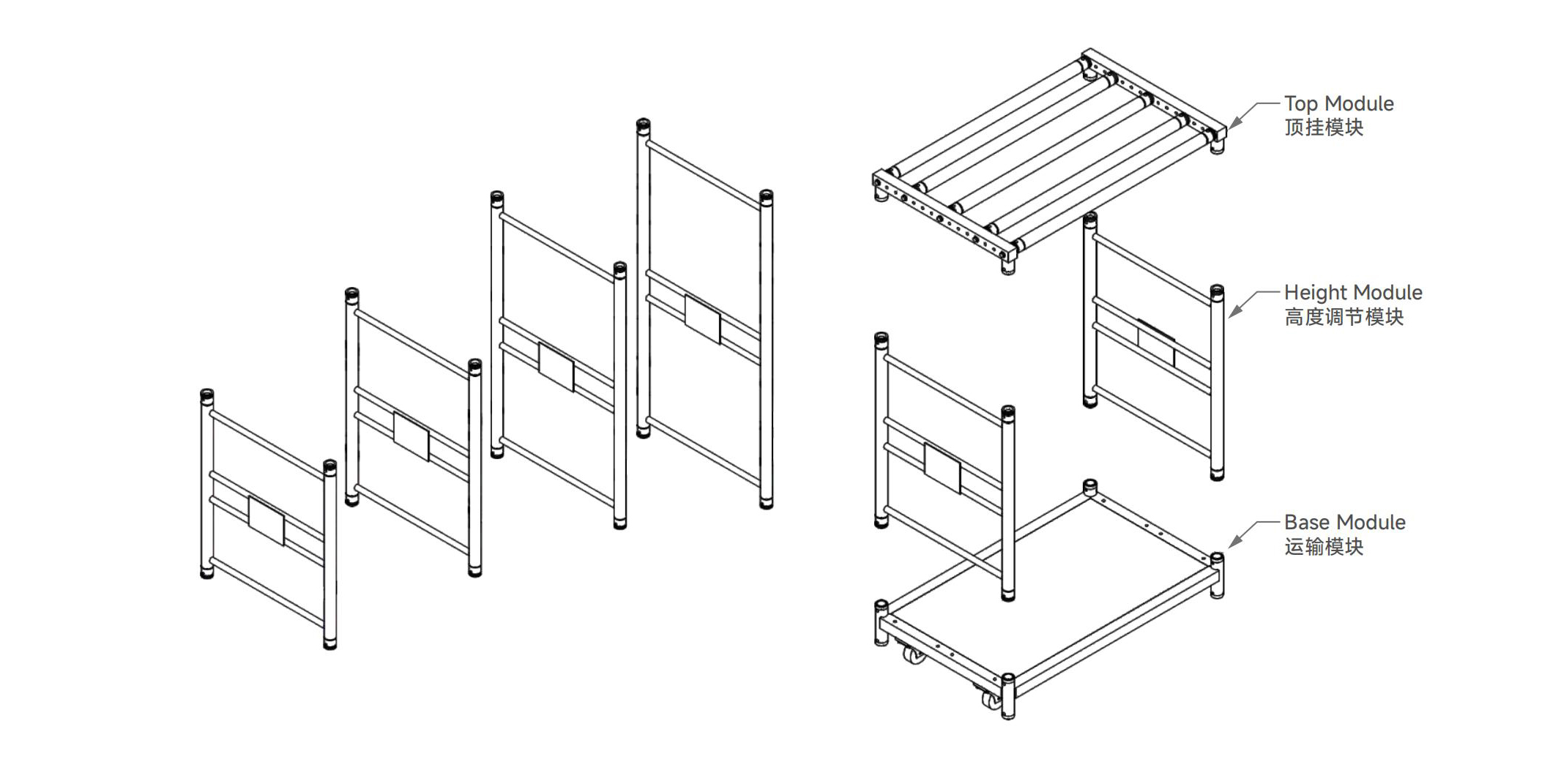 Top Module
顶挂模块

Height Module
高度调节模块

Base Module
运输模块