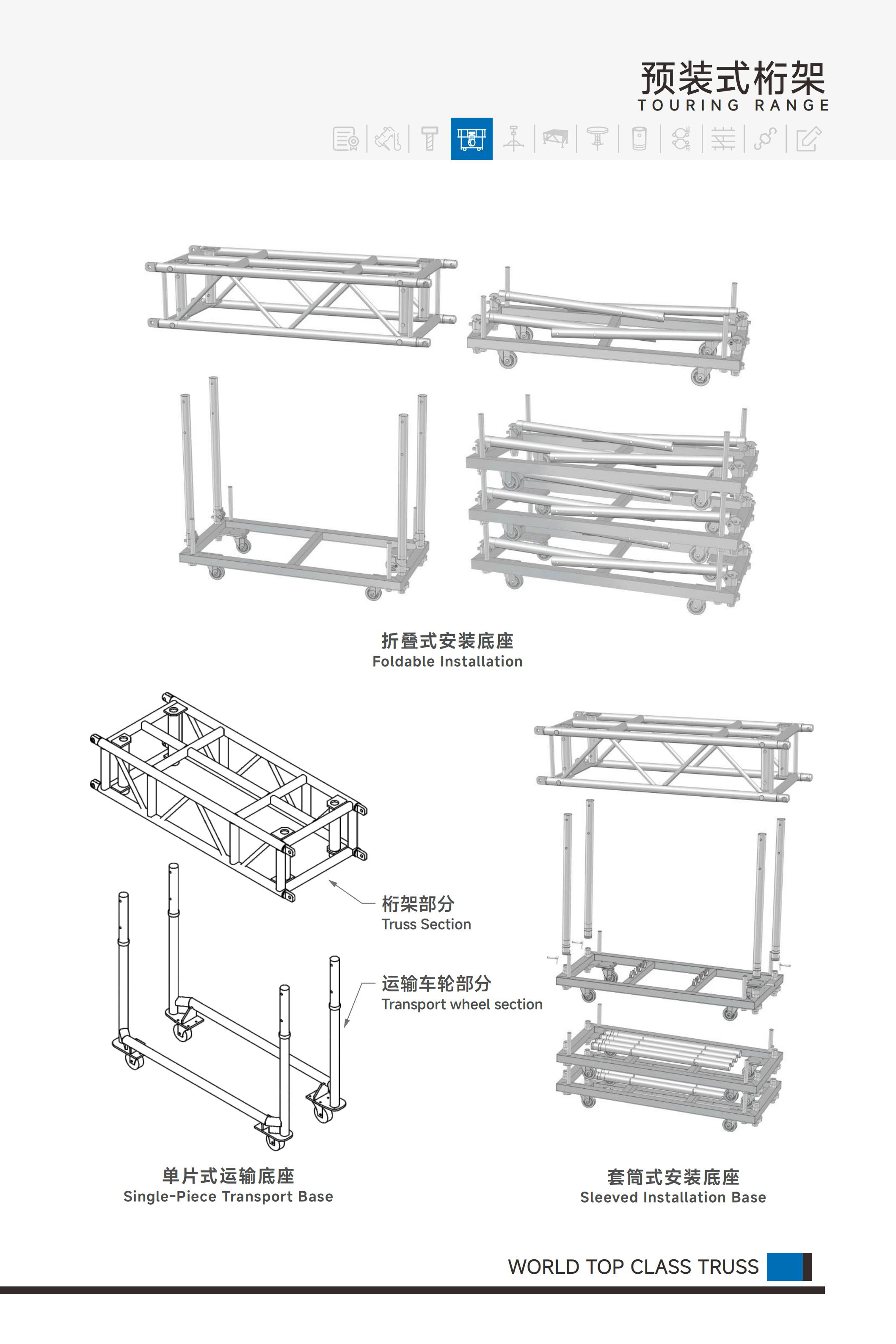 预装式桁架
TOURING RANGE

折叠式安装底座
Foldable Installation

桁架部分
Truss Section

运输车轮部分
Transport wheel section

单片式运输底座
Single-Piece Transport Base

套筒式安装底座
Sleeved Installation Base

WORLD TOP CLASS TRUSS